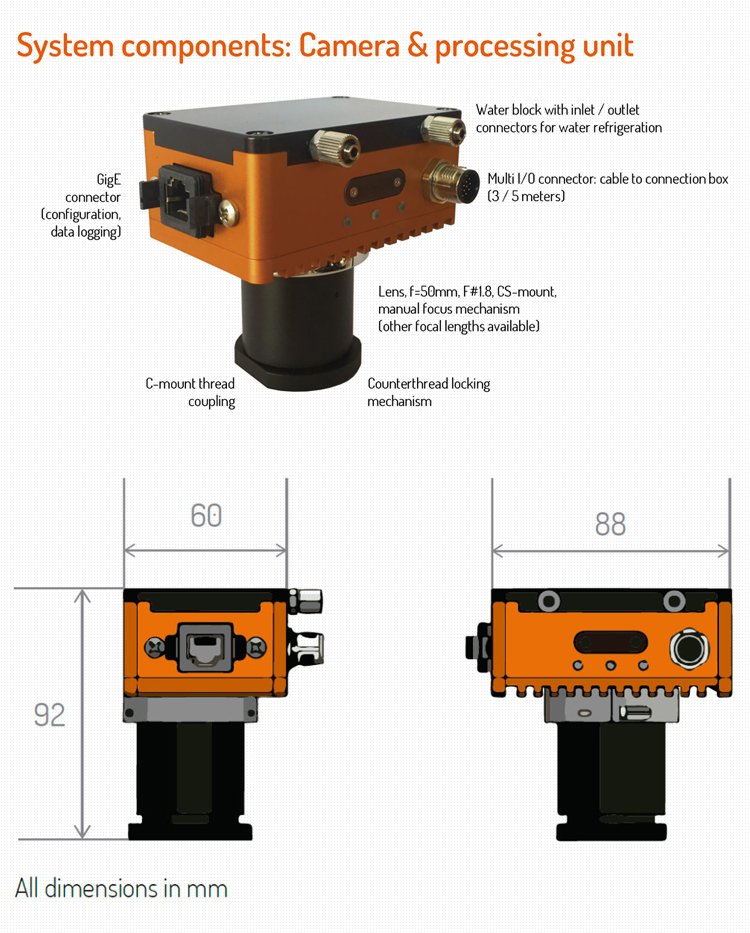 System components: Camera & processing unit

Water block with inlet / outlet connectors for water refrigeration

GigE connector (configuration, data logging)

Multi I/O connector: cable to connection box (3 / 5 meters)

Lens, f=50mm, F#1.8, CS-mount, manual focus mechanism (other focal lengths available)

C-mount thread coupling

Counterthread locking mechanism

60

88

92

All dimensions in mm